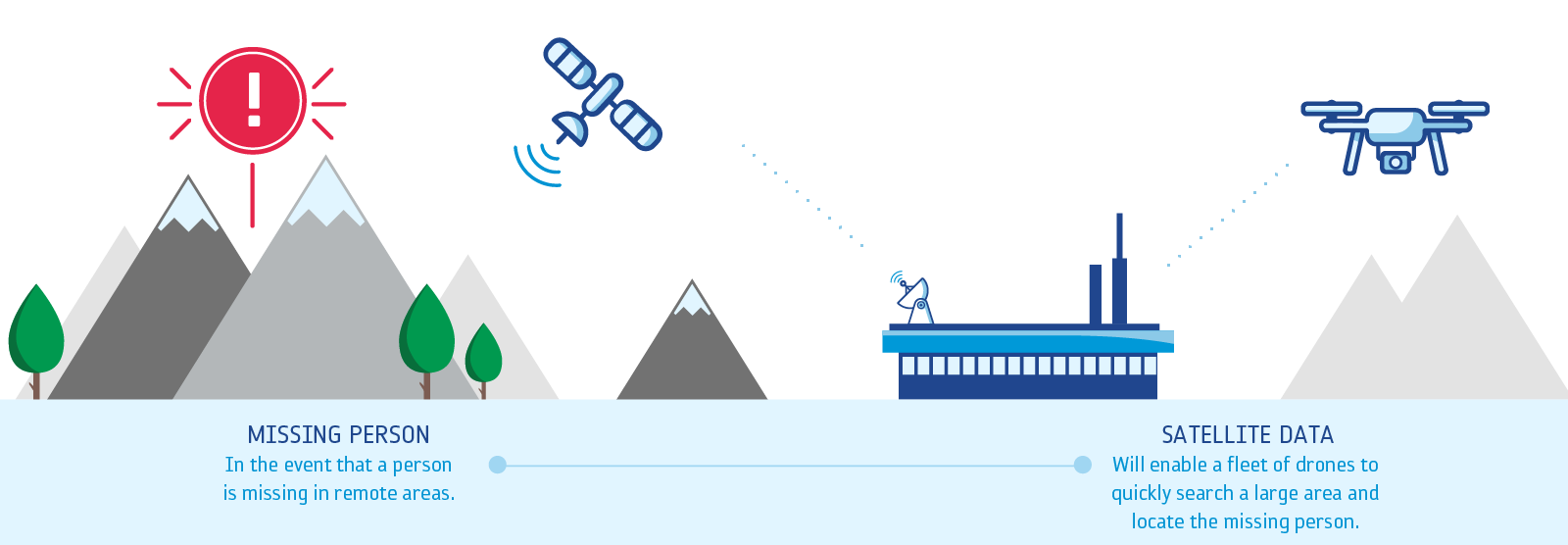 MISSING PERSON
In the event that a person is missing in remote areas.

SATELLITE DATA
Will enable a fleet of drones to quickly search a large area and locate the missing person.