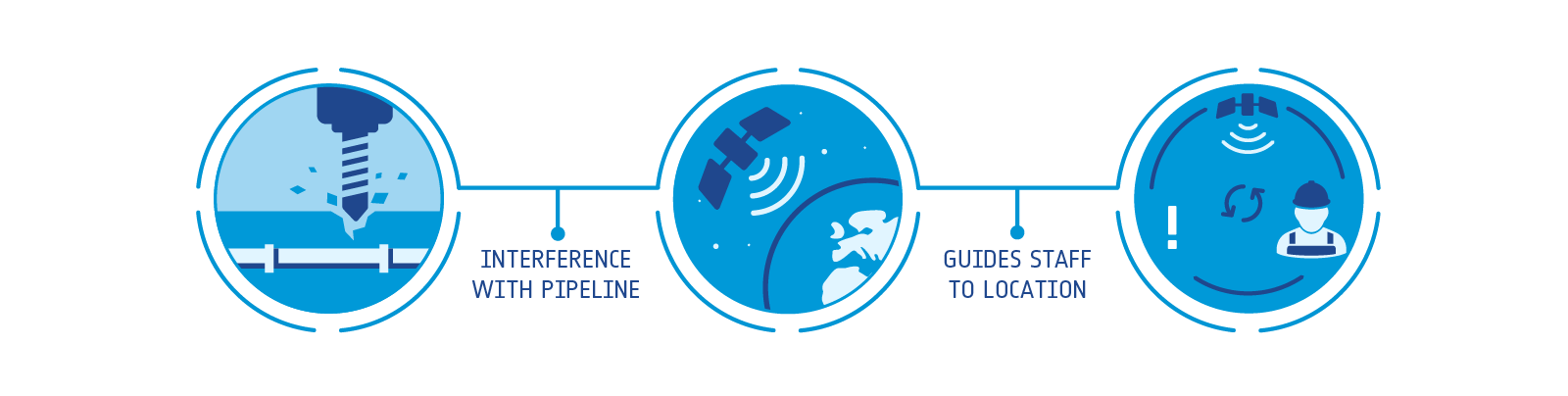 INTERFERENCE WITH PIPELINE

GUIDES STAFF TO LOCATION

!