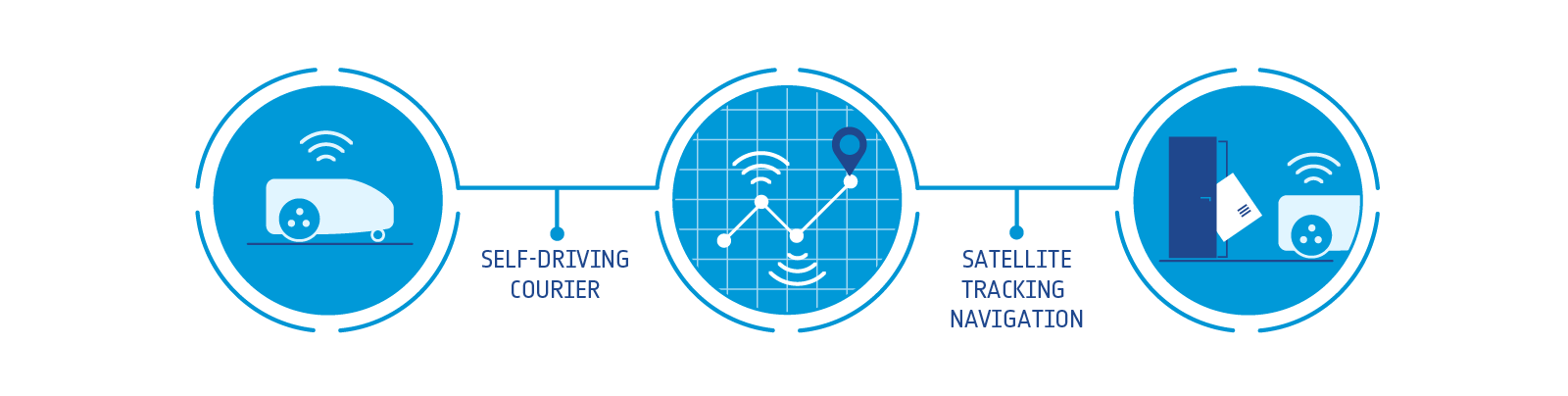 SELF-DRIVING COURIER

SATELLITE TRACKING NAVIGATION