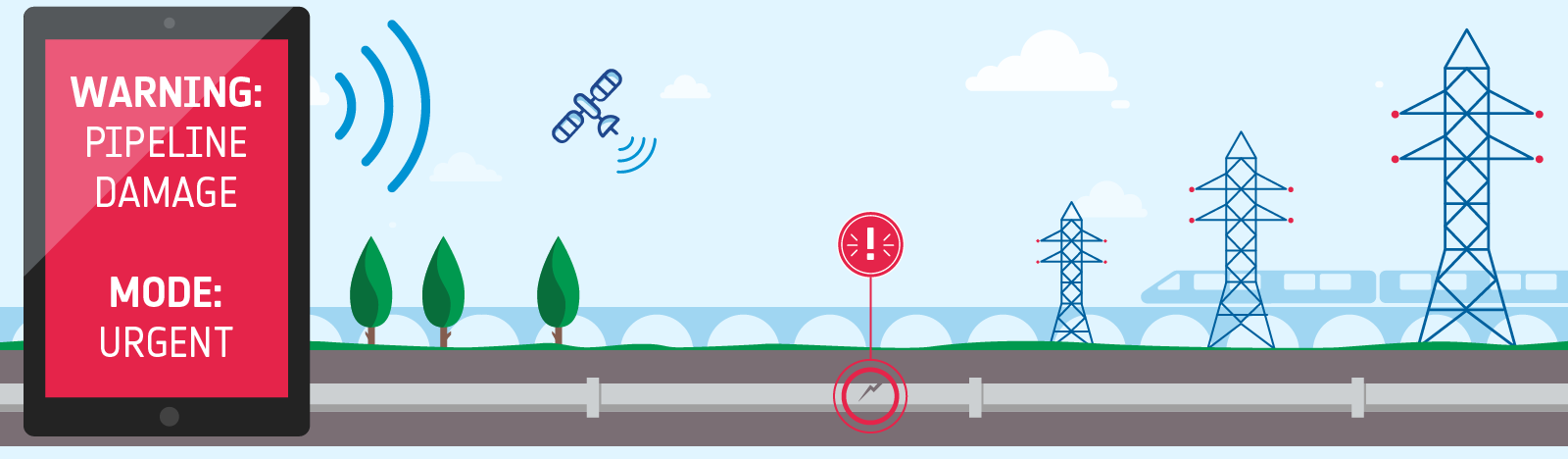 WARNING:
PIPELINE
DAMAGE

MODE:
URGENT

!