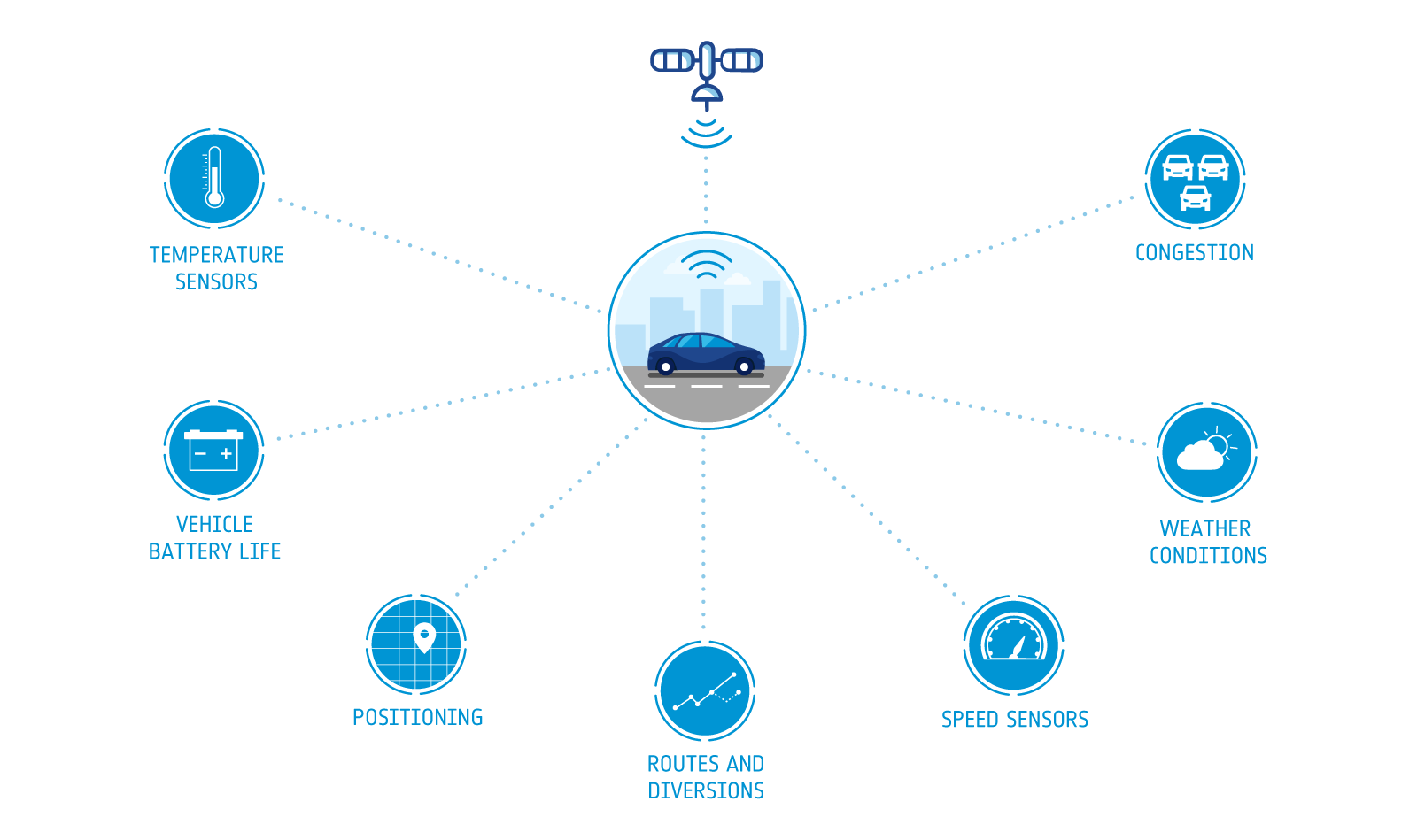 TEMPERATURE SENSORS

CONGESTION

VEHICLE BATTERY LIFE

WEATHER CONDITIONS

POSITIONING

ROUTES AND DIVERSIONS

SPEED SENSORS