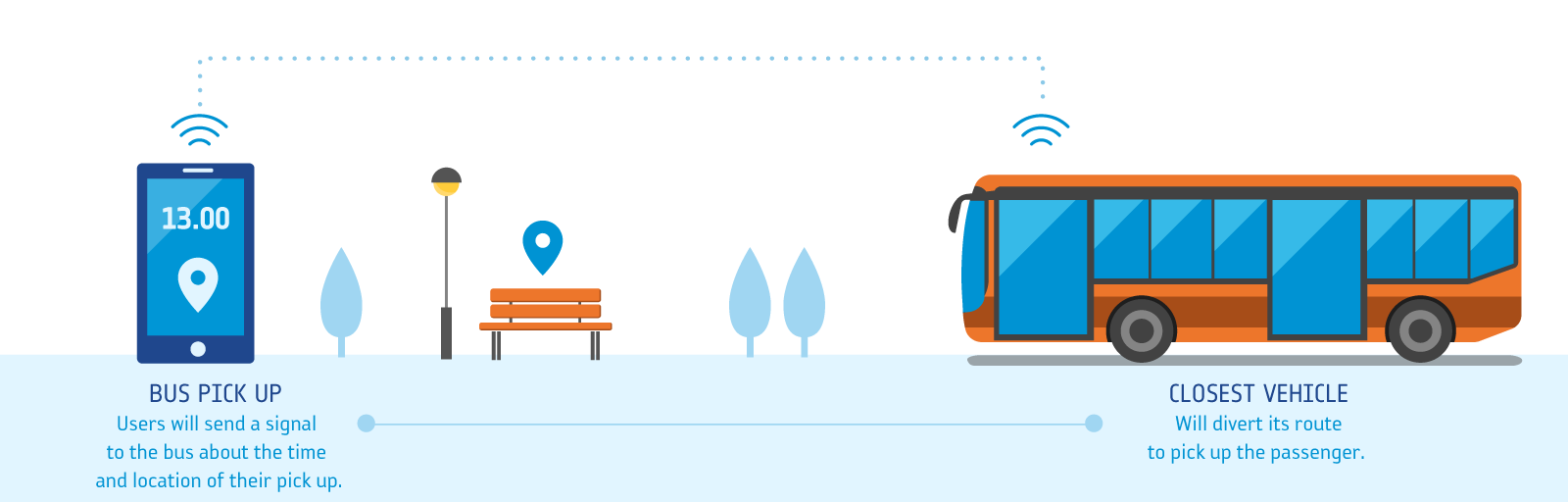 13.00

BUS PICK UP
Users will send a signal to the bus about the time and location of their pick up.

CLOSEST VEHICLE
Will divert its route to pick up the passenger.