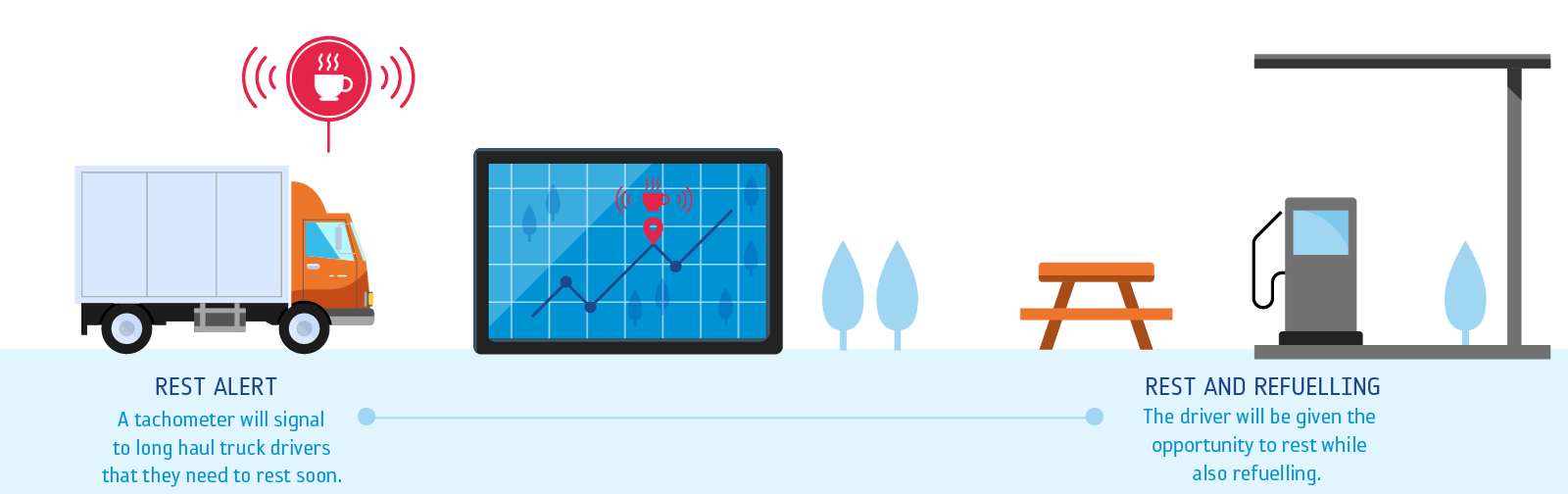 REST ALERT
A tachometer will signal to long haul truck drivers that they need to rest soon.

REST AND REFUELLING
The driver will be given the opportunity to rest while also refuelling.