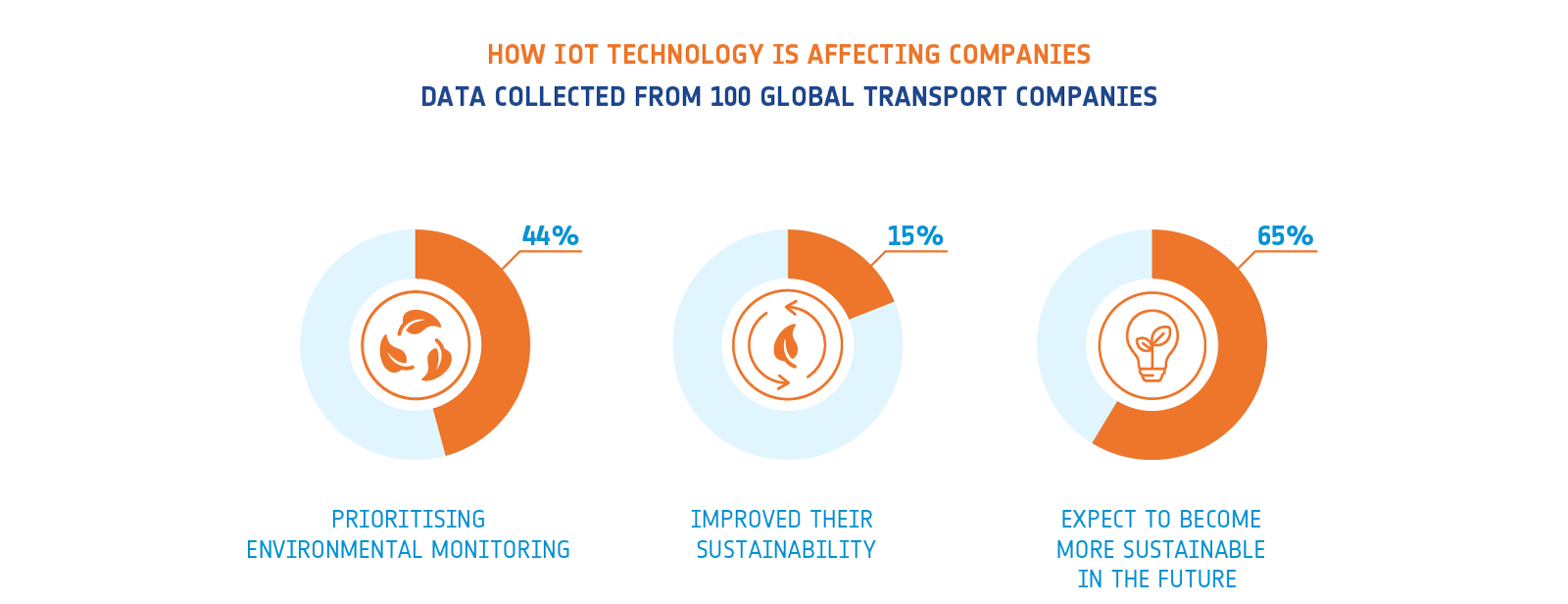 HOW IOT TECHNOLOGY IS AFFECTING COMPANIES
DATA COLLECTED FROM 100 GLOBAL TRANSPORT COMPANIES

44%

PRIORITISING ENVIRONMENTAL MONITORING

15%

IMPROVED THEIR SUSTAINABILITY

65%

EXPECT TO BECOME MORE SUSTAINABLE IN THE FUTURE