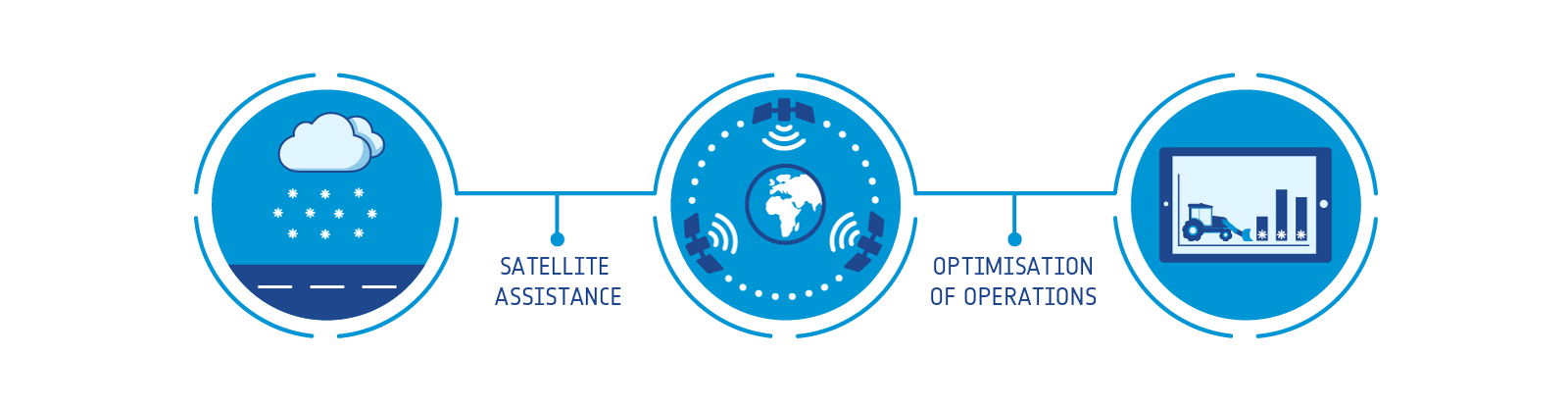 SATELLITE ASSISTANCE

OPTIMISATION OF OPERATIONS