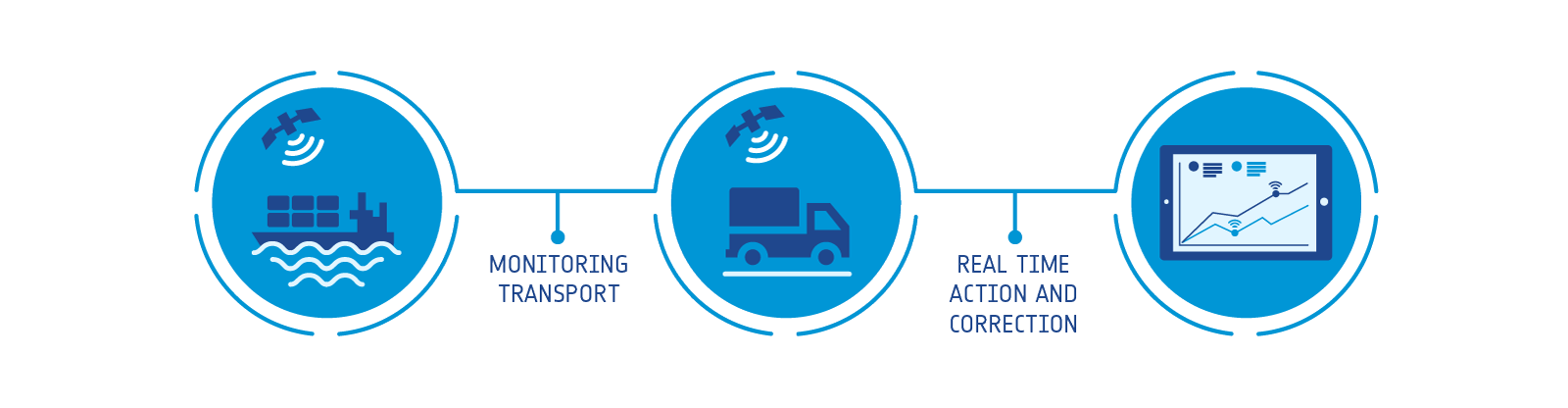 MONITORING TRANSPORT

REAL TIME ACTION AND CORRECTION