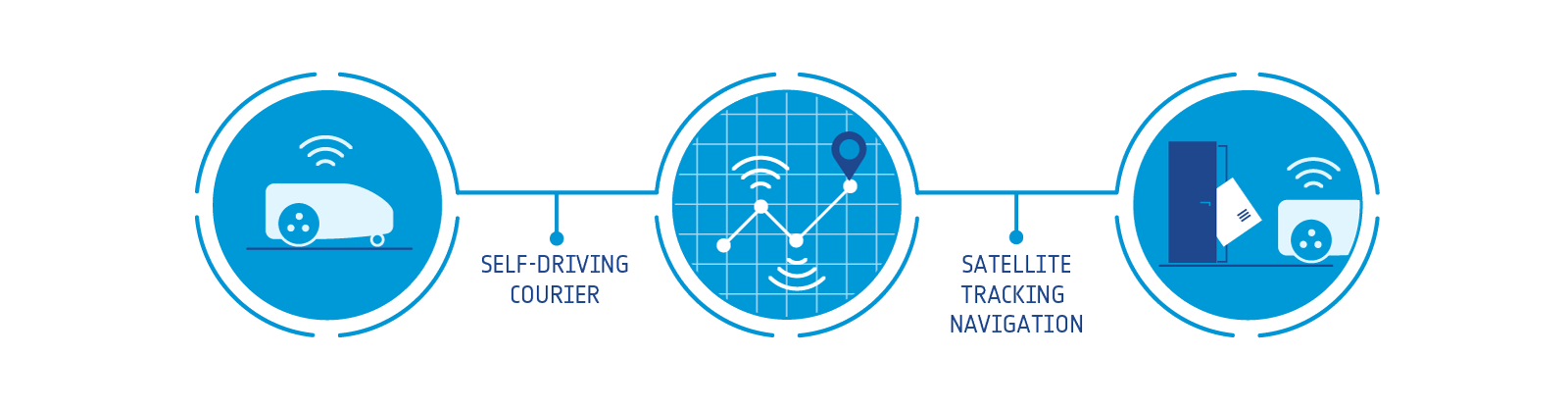 SELF-DRIVING COURIER

SATELLITE TRACKING NAVIGATION