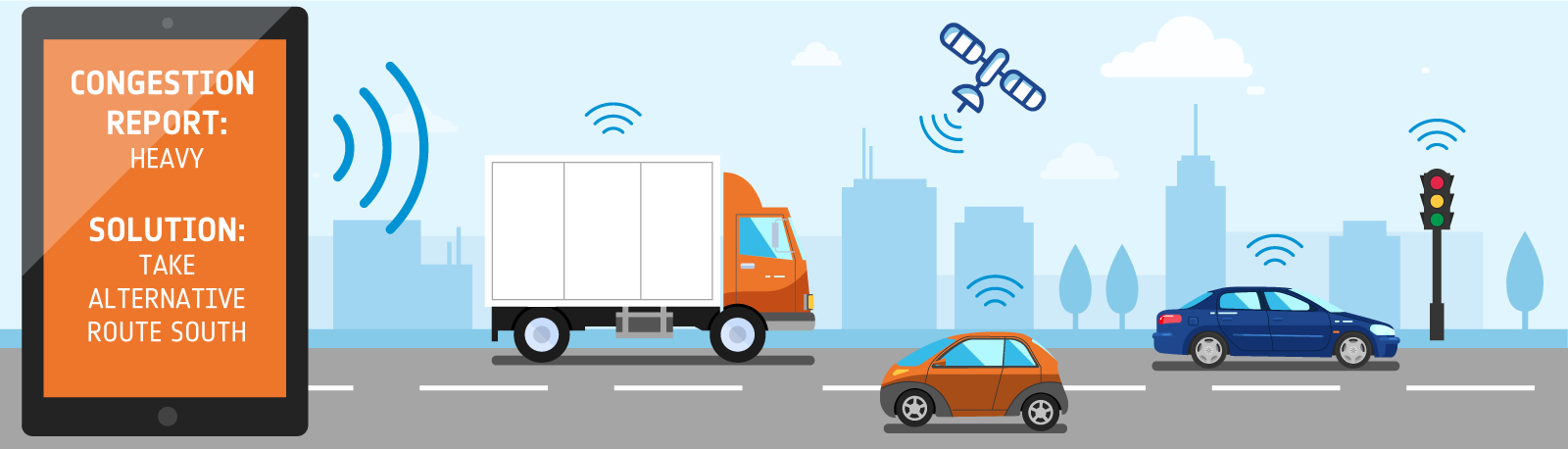 CONGESTION REPORT:
HEAVY

SOLUTION:
TAKE ALTERNATIVE ROUTE SOUTH