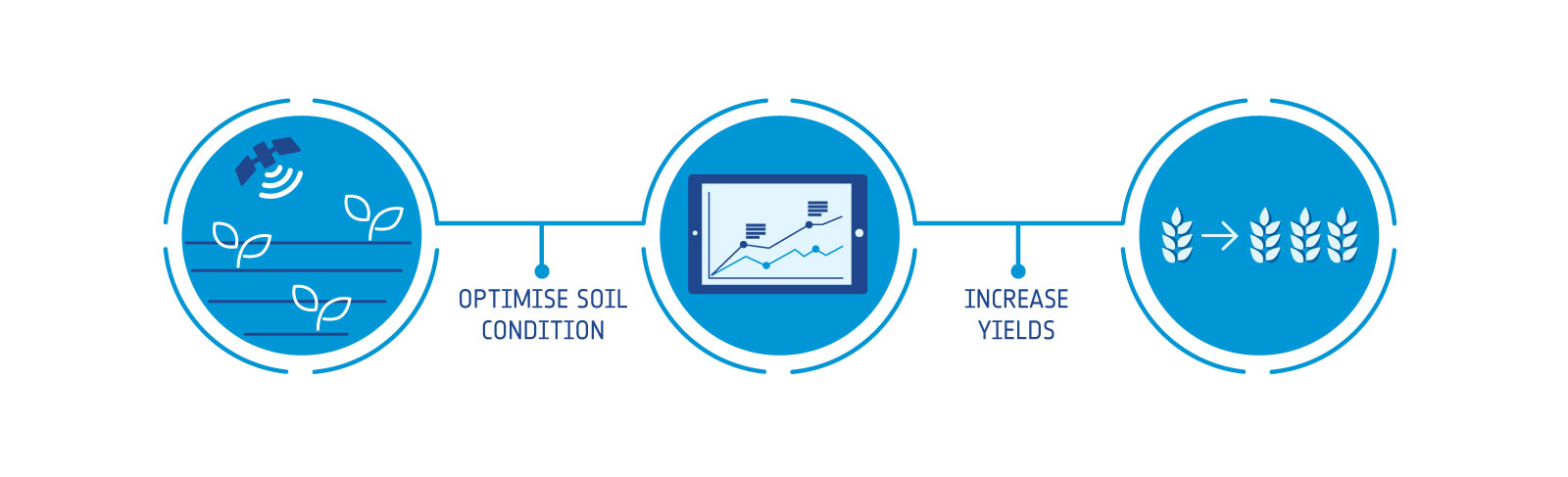 OPTIMISE SOIL CONDITION

INCREASE YIELDS