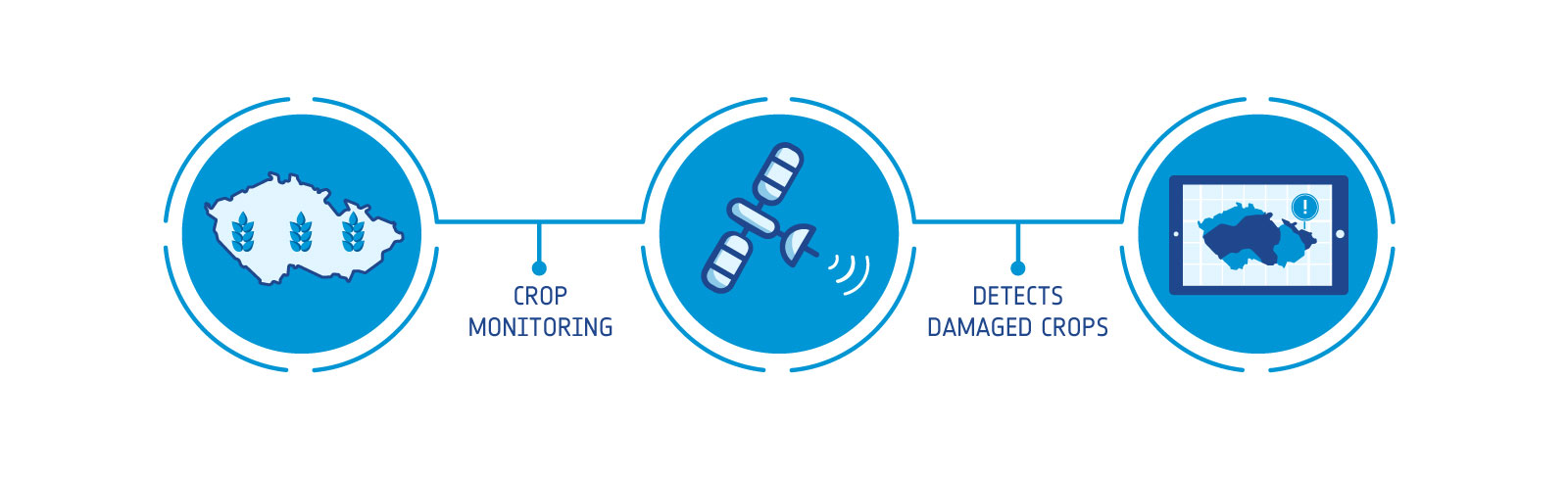 CROP MONITORING

DETECTS DAMAGED CROPS

!