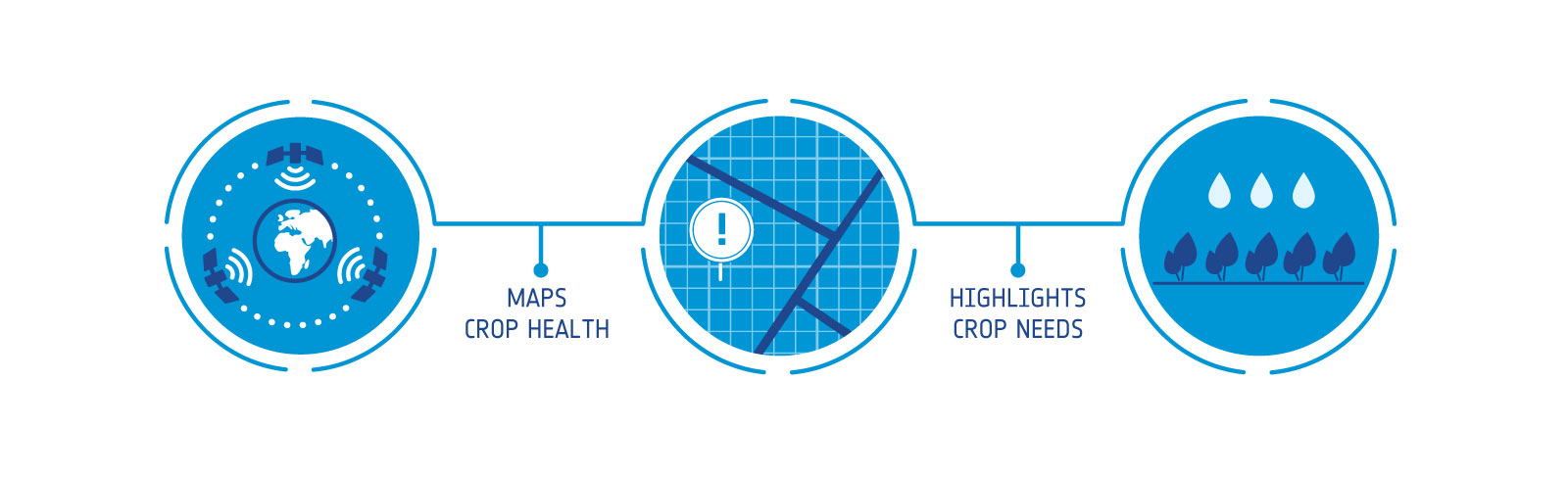 MAPS
CROP HEALTH

!

HIGHLIGHTS
CROP NEEDS