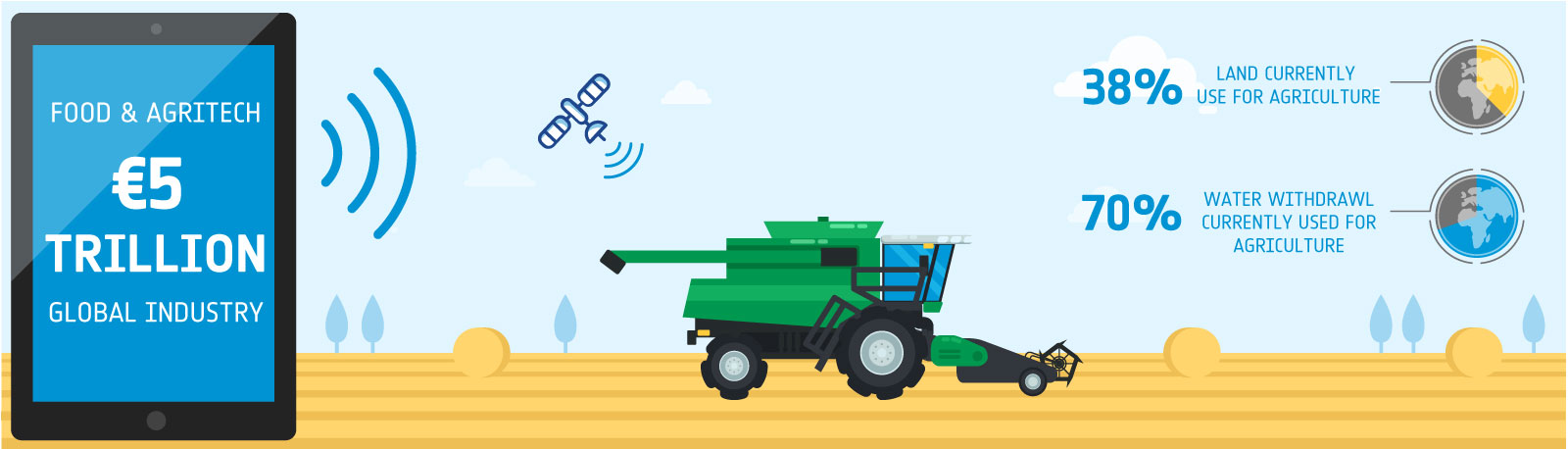 FOOD & AGRITECH

€5

TRILLION

GLOBAL INDUSTRY

38% LAND CURRENTLY USE FOR AGRICULTURE

70% WATER WITHDRAWL CURRENTLY USED FOR AGRICULTURE