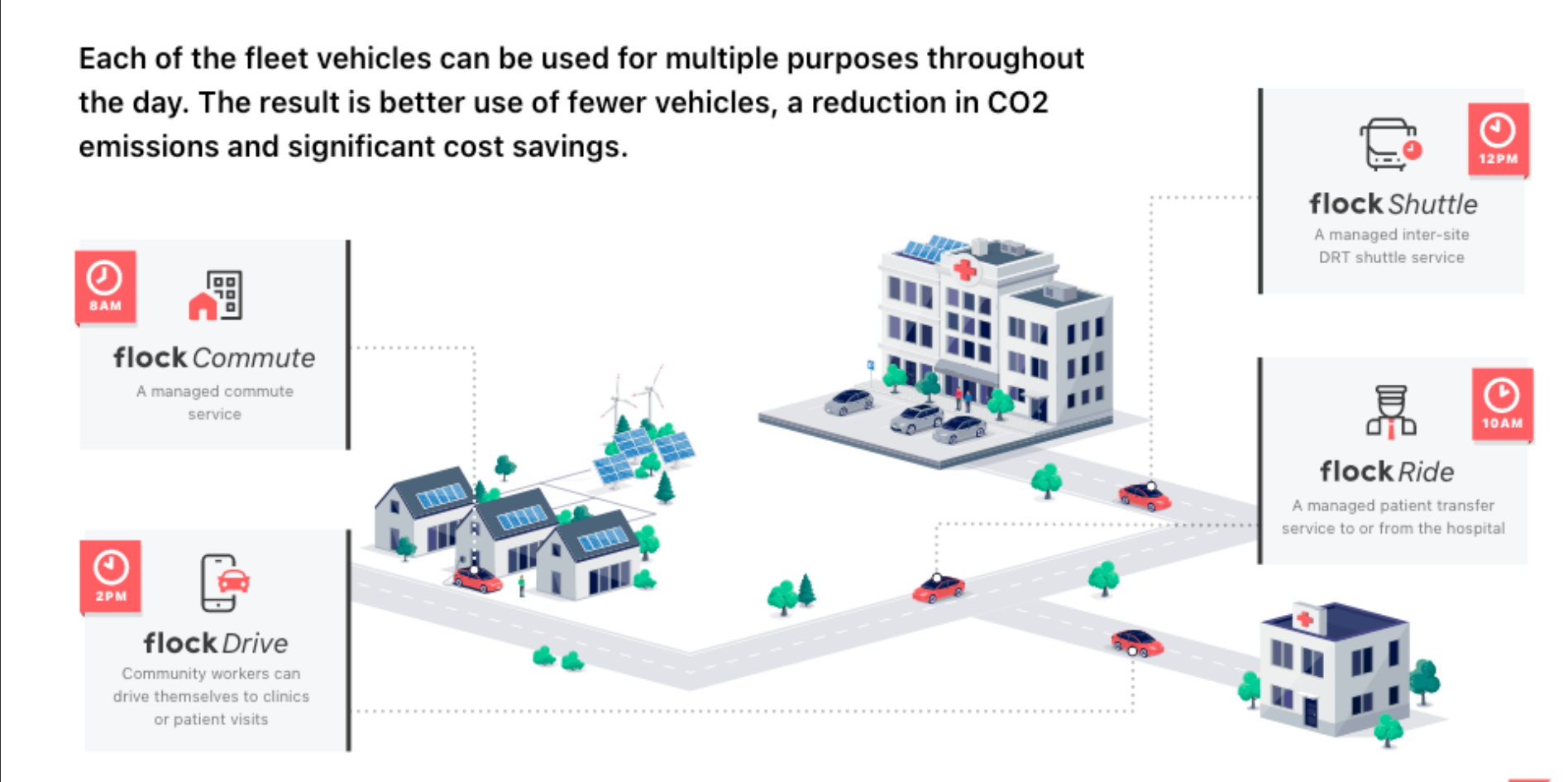 Each of the fleet vehicles can be used for multiple purposes throughout the day. The result is better use of fewer vehicles, a reduction in CO2 emissions and significant cost savings.

8AM

flock Commute

A managed commute service

2PM

flock Drive

Community workers can drive themselves to clinics or patient visits

12PM

flock Shuttle

A managed inter-site DRT shuttle service

10AM

flock Ride

A managed patient transfer service to or from the hospital